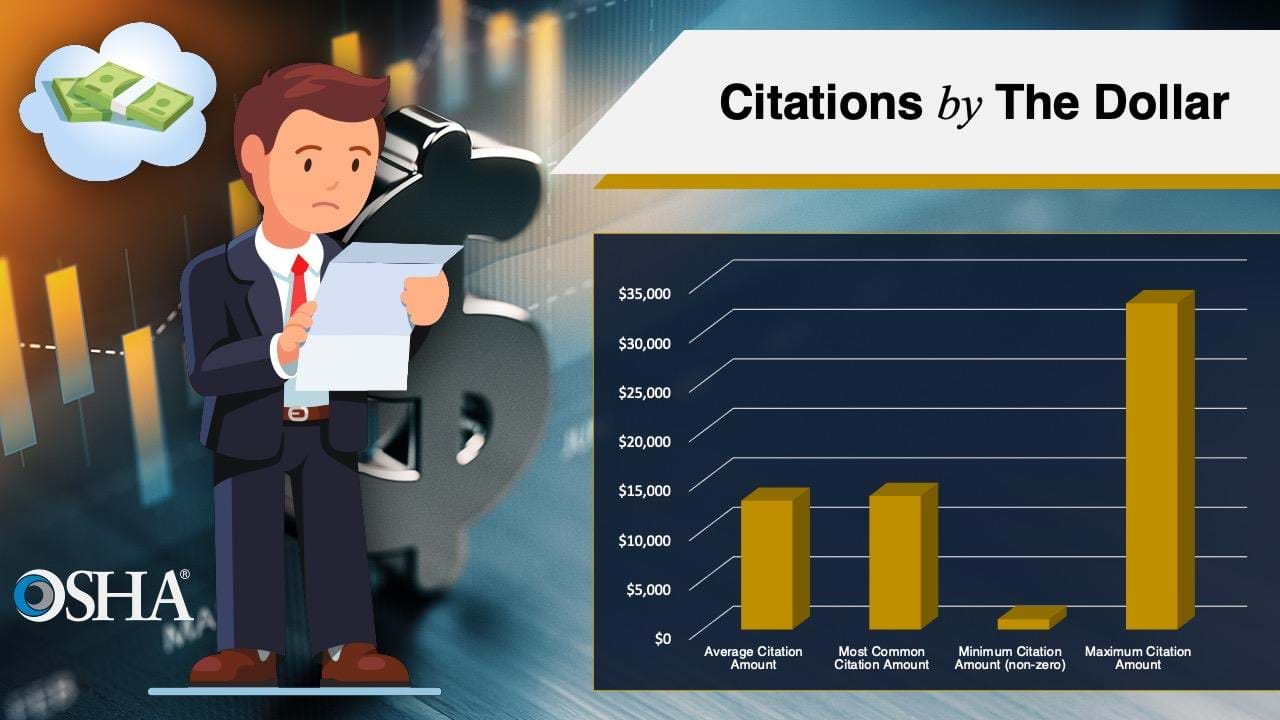 Citations by The Dollar

$35,000
$30,000
$25,000
$20,000
$15,000
$10,000
$5,000
$0

Average Citation Amount
Most Common Citation Amount
Minimum Citation Amount (non-zero)
Maximum Citation Amount

OSHA®